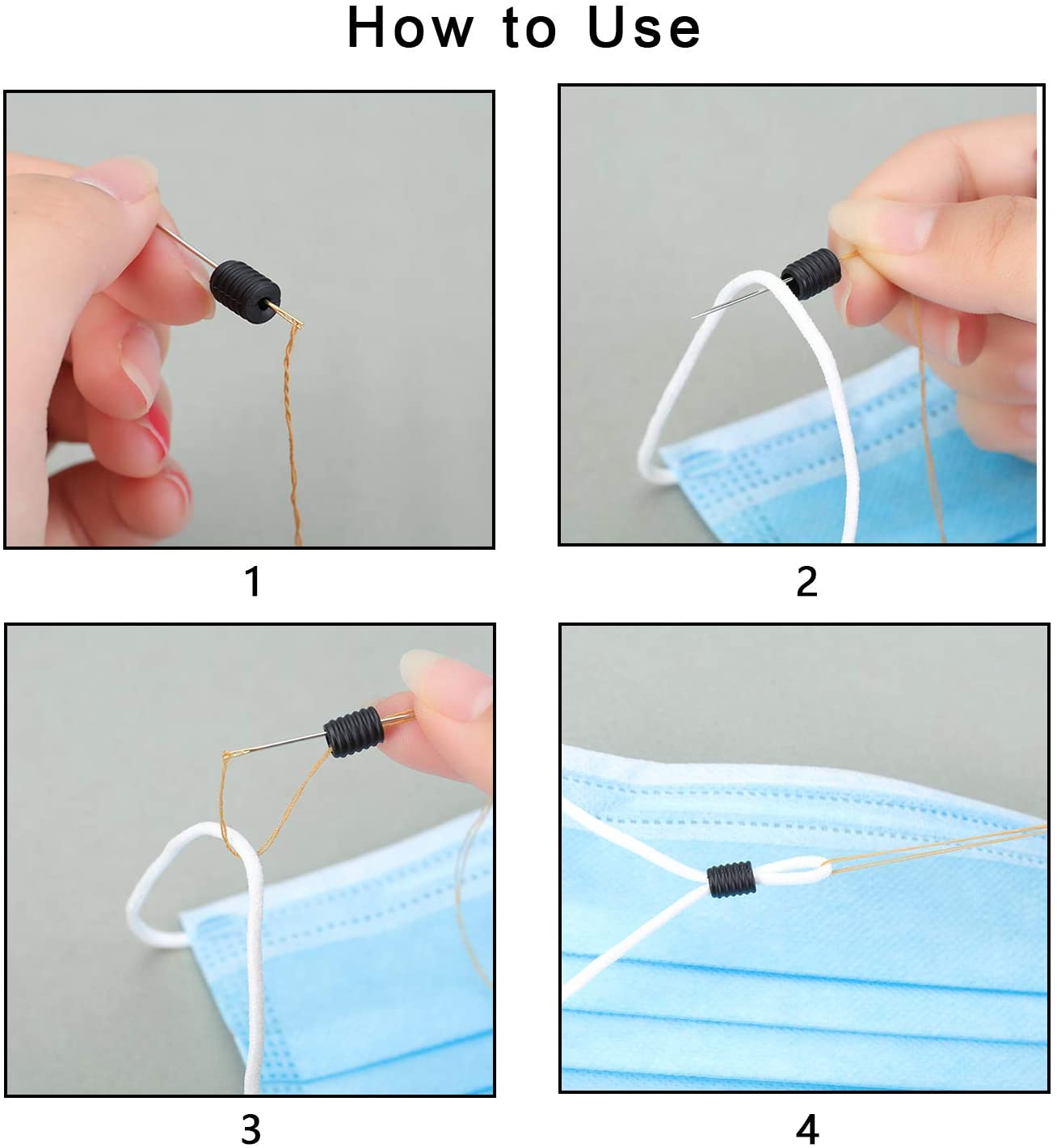 How to Use

1

2

3

4